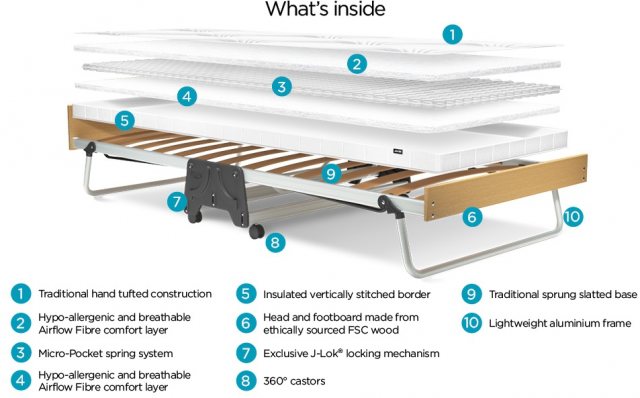 What's inside

1
2
3
4
5
9
7
6
10
8

1 Traditional hand tufted construction

2 Hypo-allergenic and breathable Airflow Fibre comfort layer

3 Micro-Pocket spring system

4 Hypo-allergenic and breathable Airflow Fibre comfort layer

5 Insulated vertically stitched border

6 Head and footboard made from ethically sourced FSC wood

7 Exclusive J-Lok® locking mechanism

8 360° castors

9 Traditional sprung slatted base

10 Lightweight aluminium frame